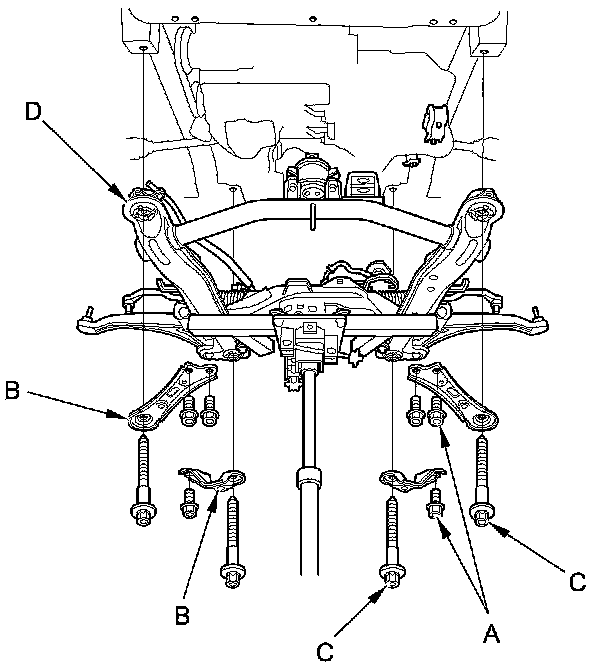 D
B
B
C
A
C