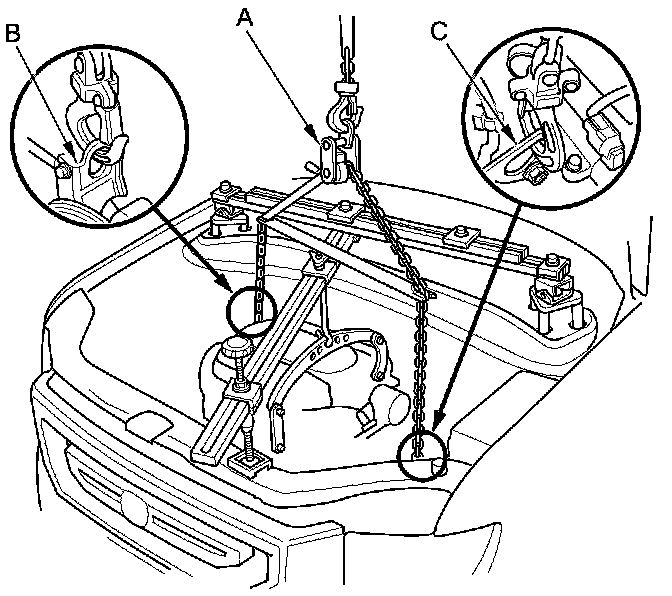 B
A
C