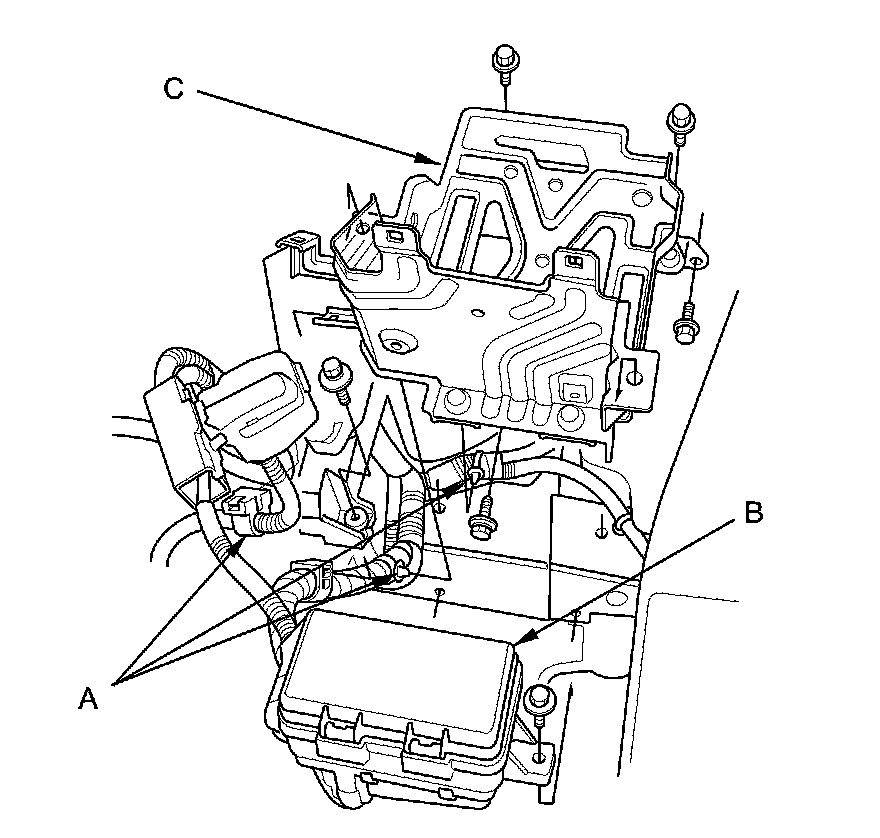 C

B

A