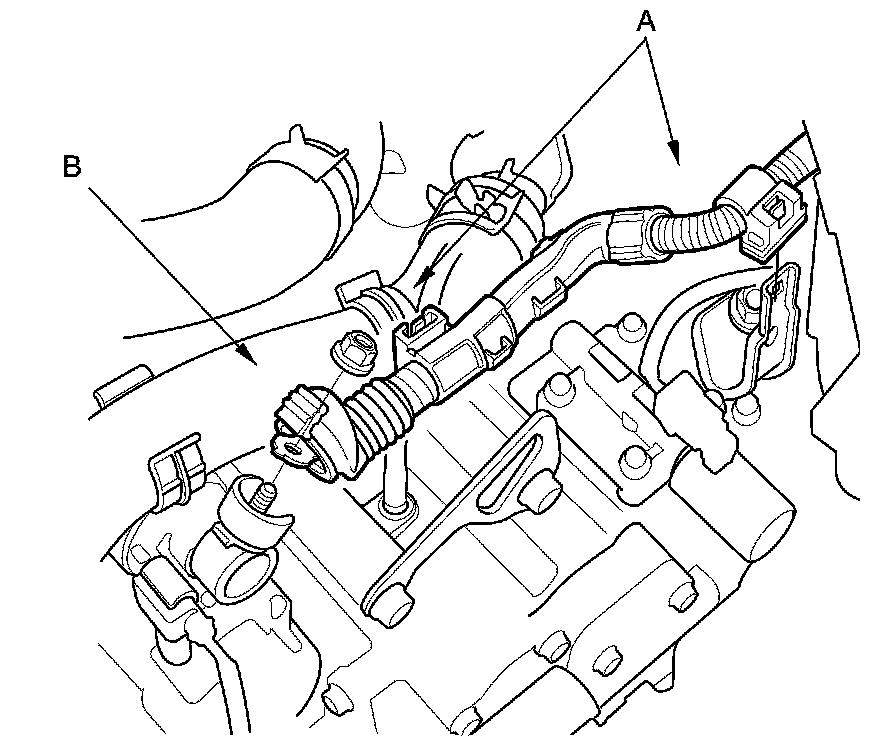 A

B