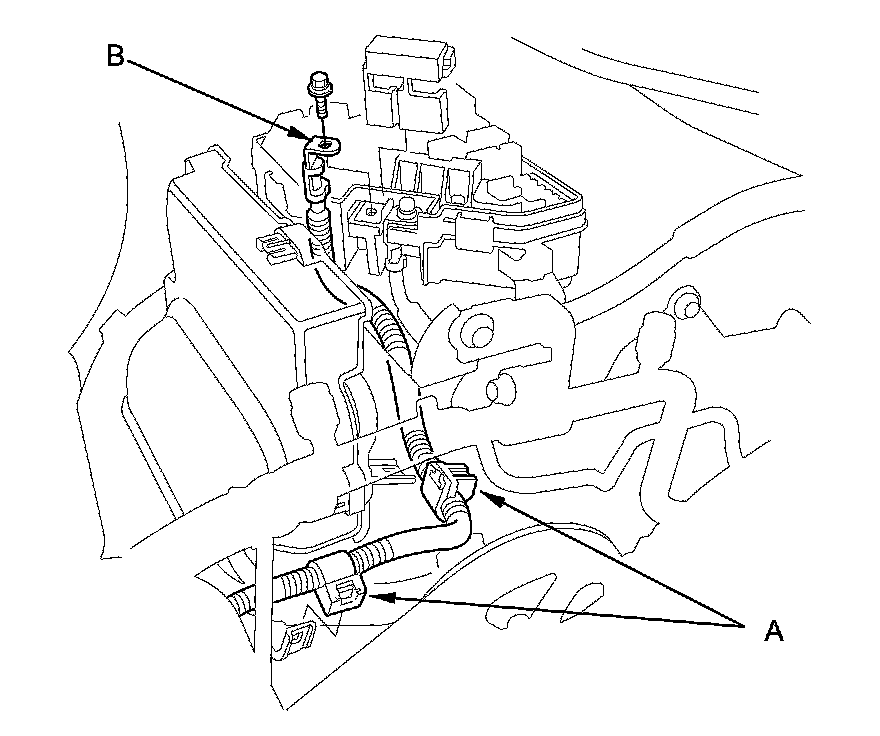 B

A