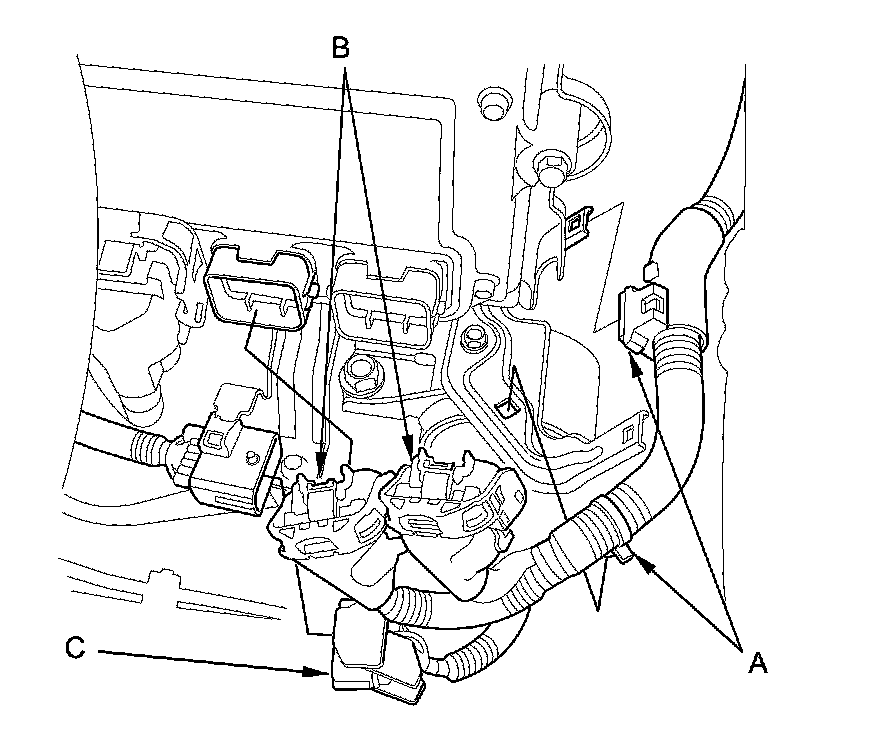 B

C

A