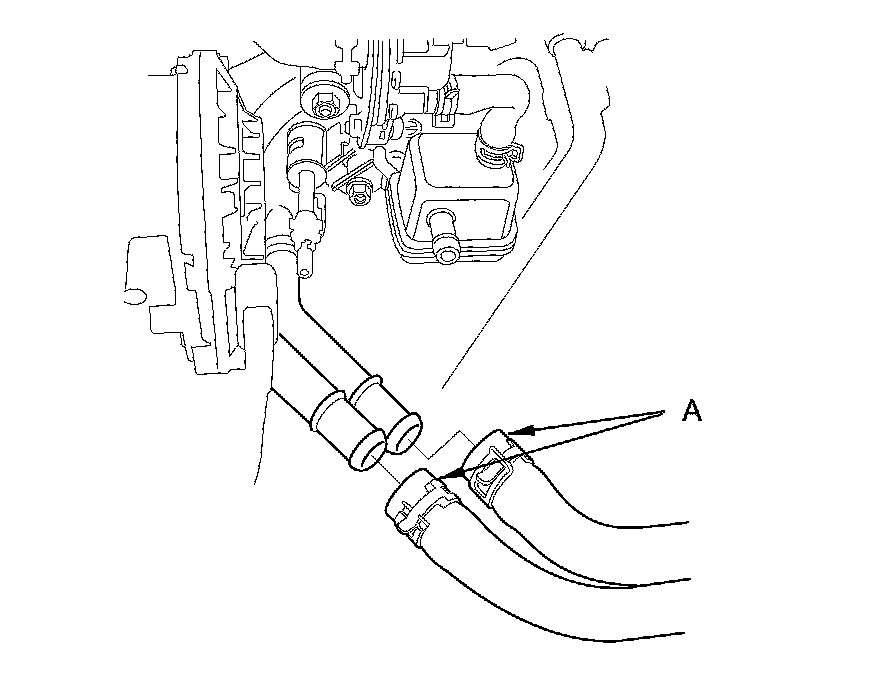 A