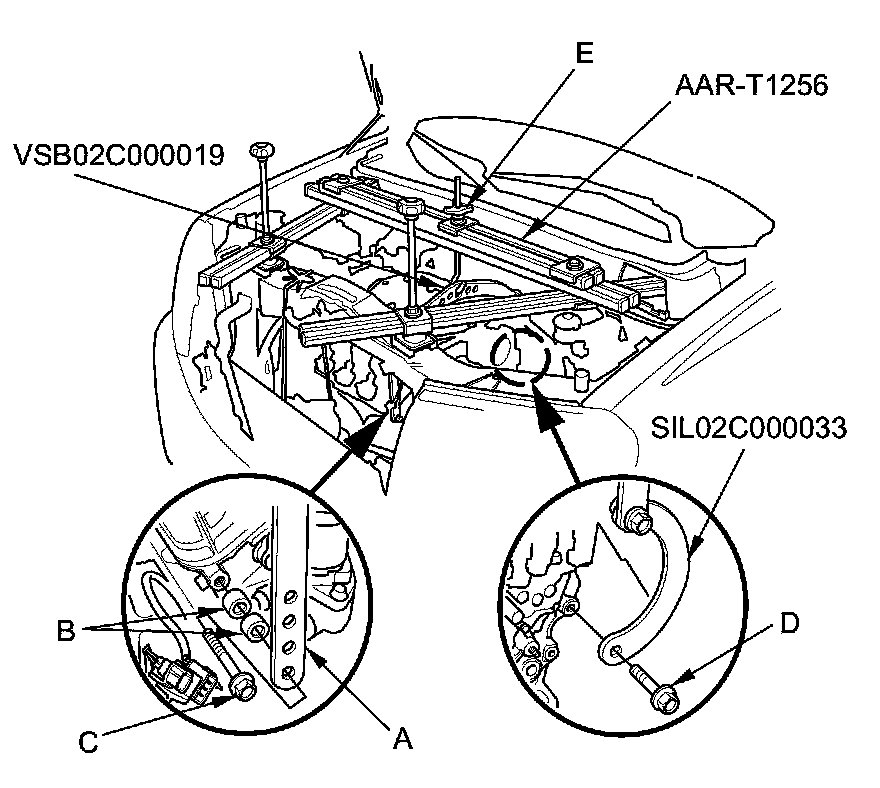 E
AAR-T1256
VSB02C000019
SIL02C000033
B
D
C
A