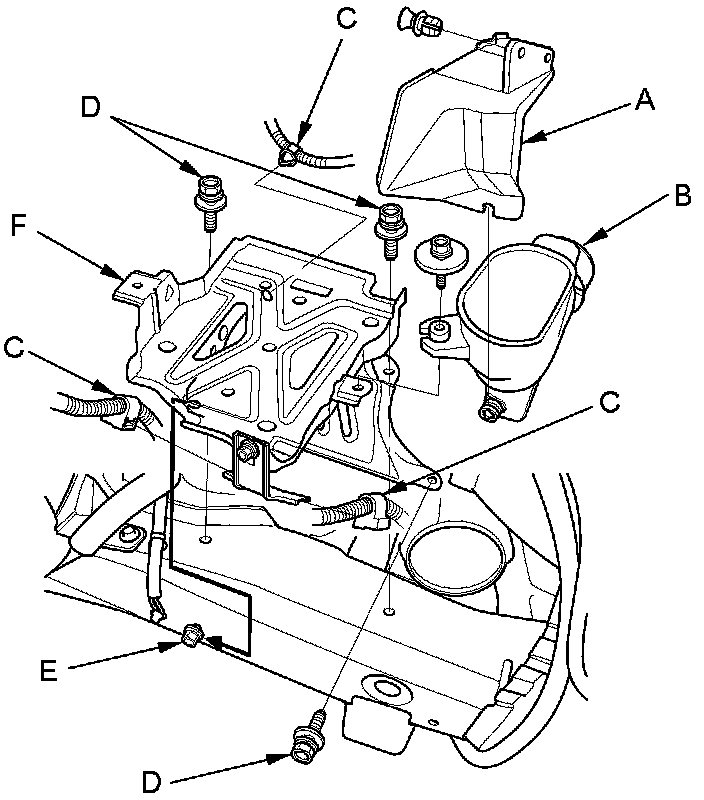 C
D
A
B
F
C
C
E
D