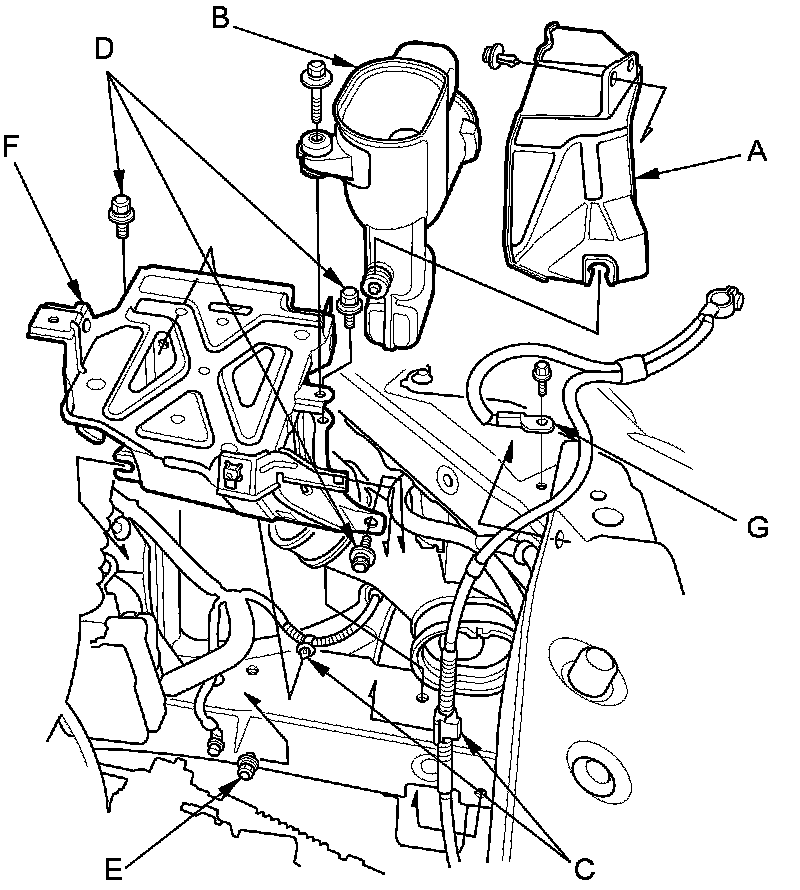 B
D
A
F
G
E
C