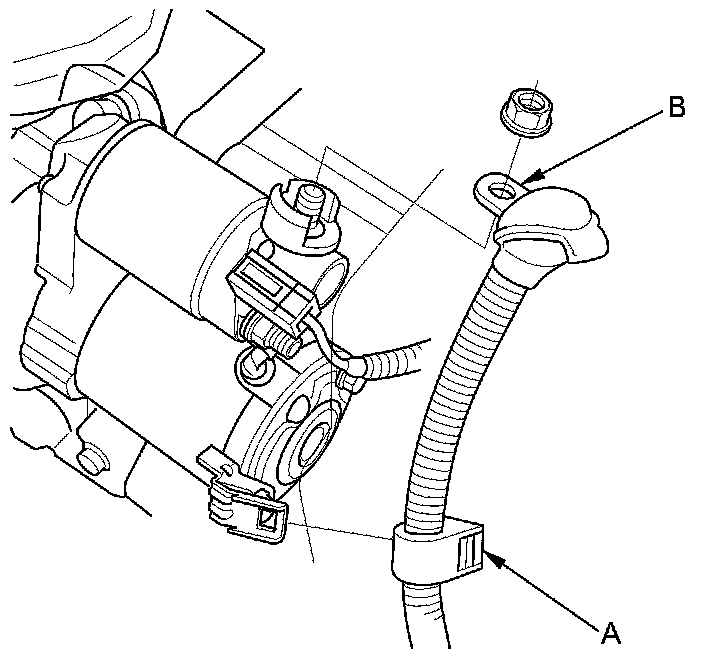 B

A