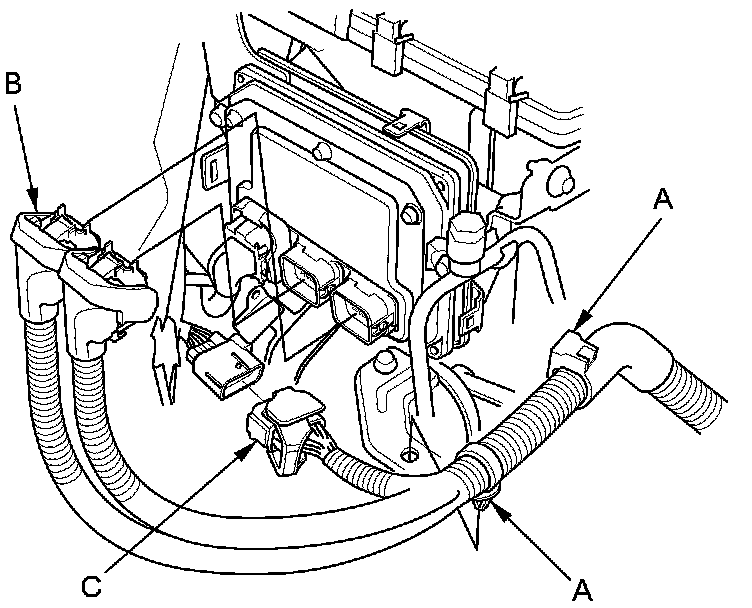 B
A
C
A