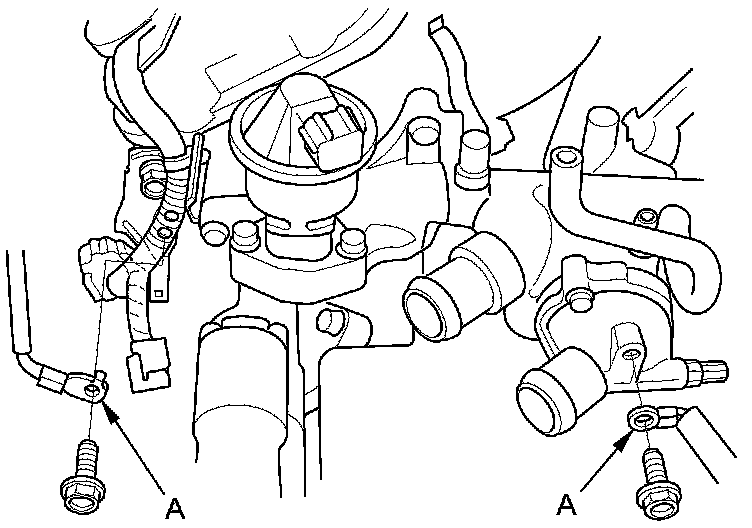 A

A