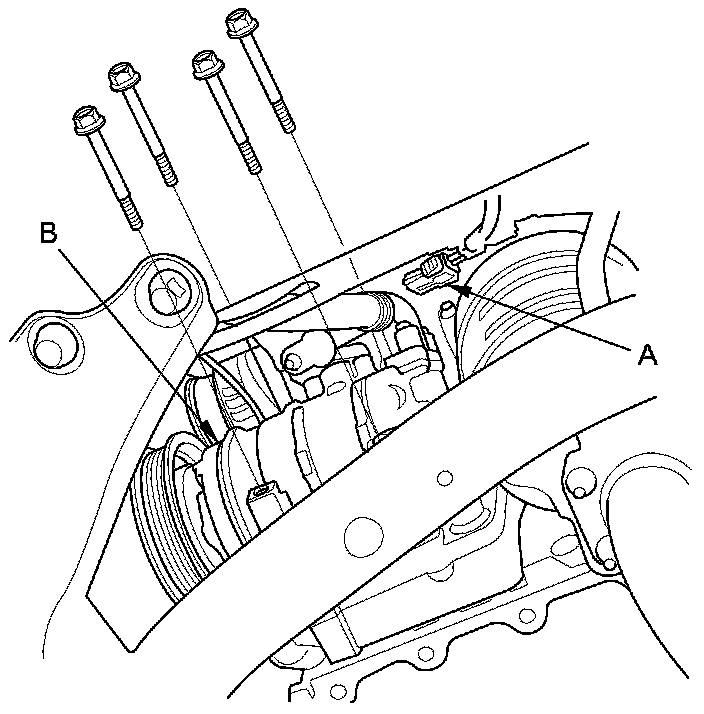 B

A