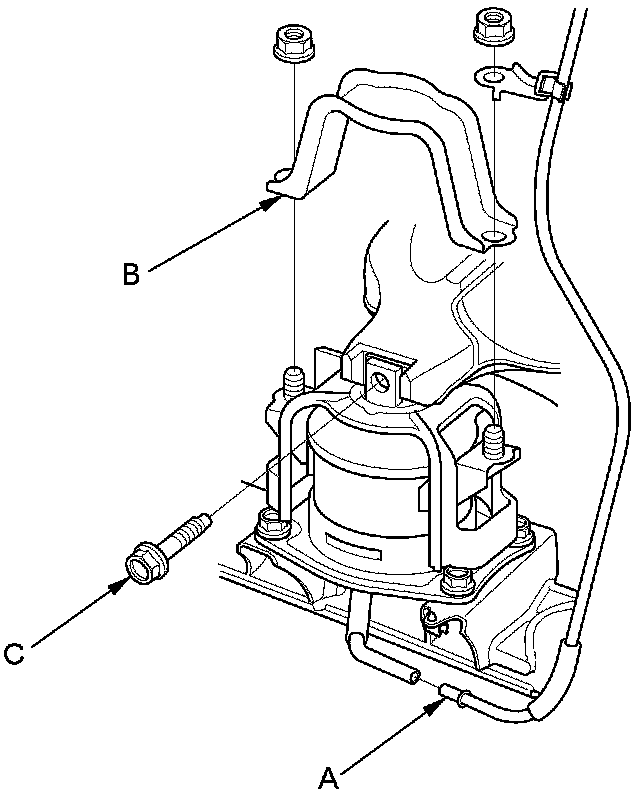 B
C
A