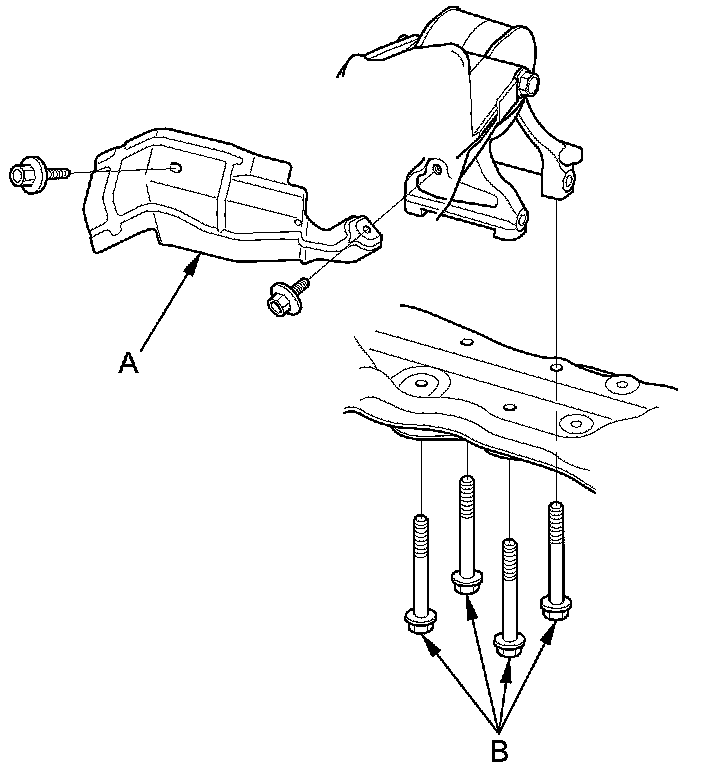 A

B