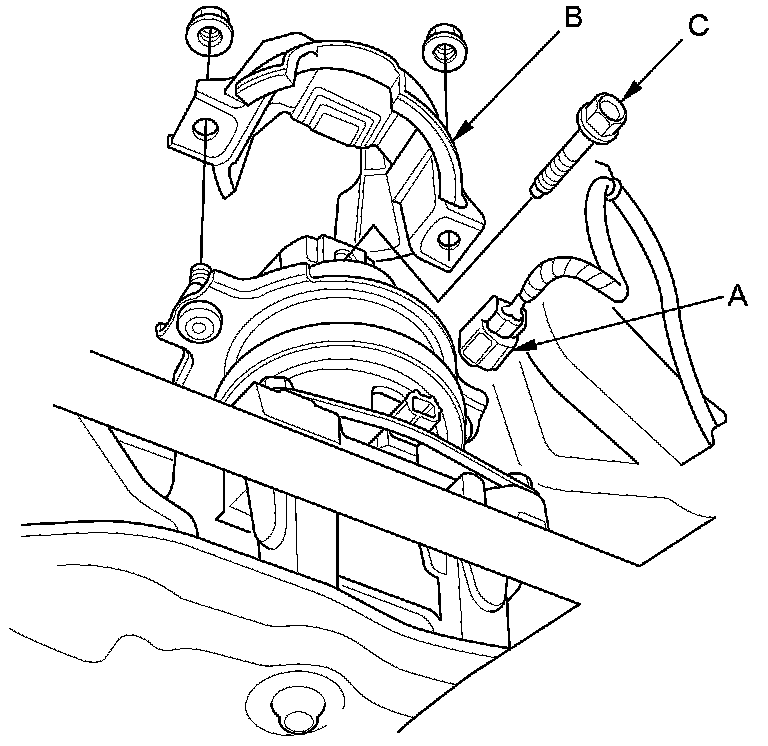 B
C
A