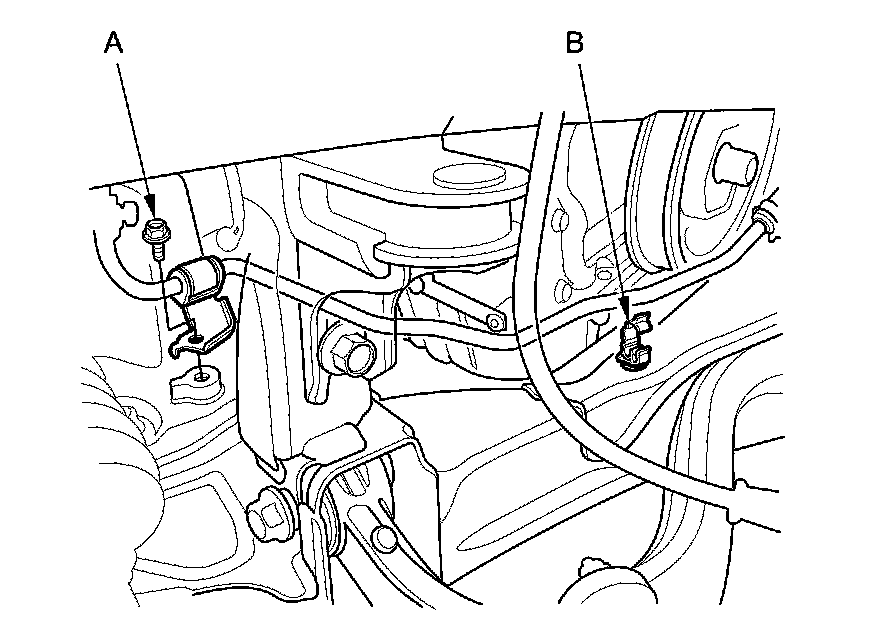 A

B