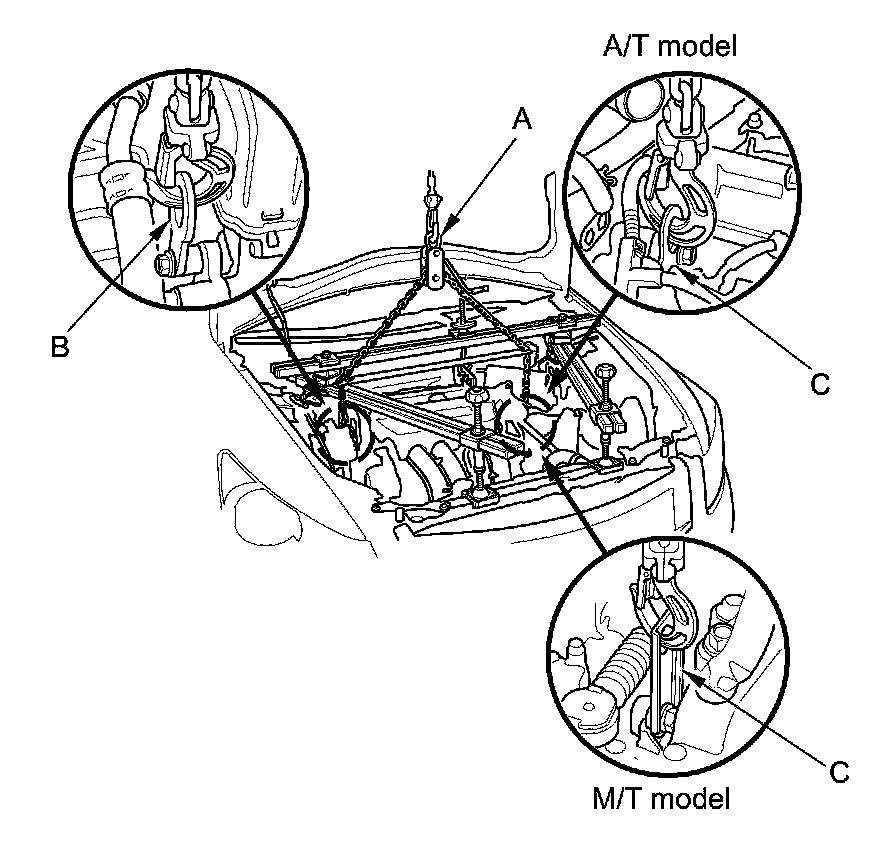 A/T model

A

B

C

C

M/T model