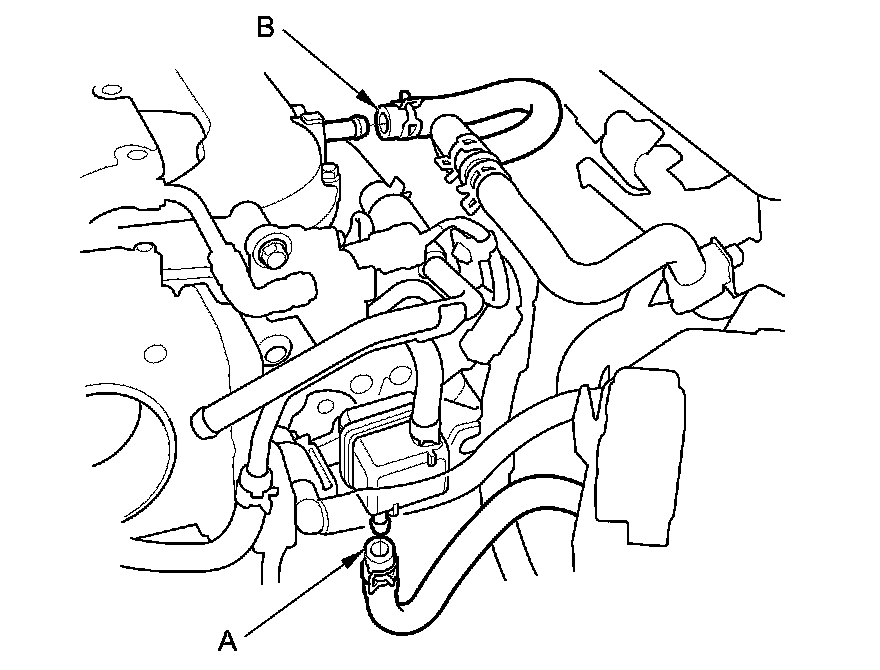 B

A