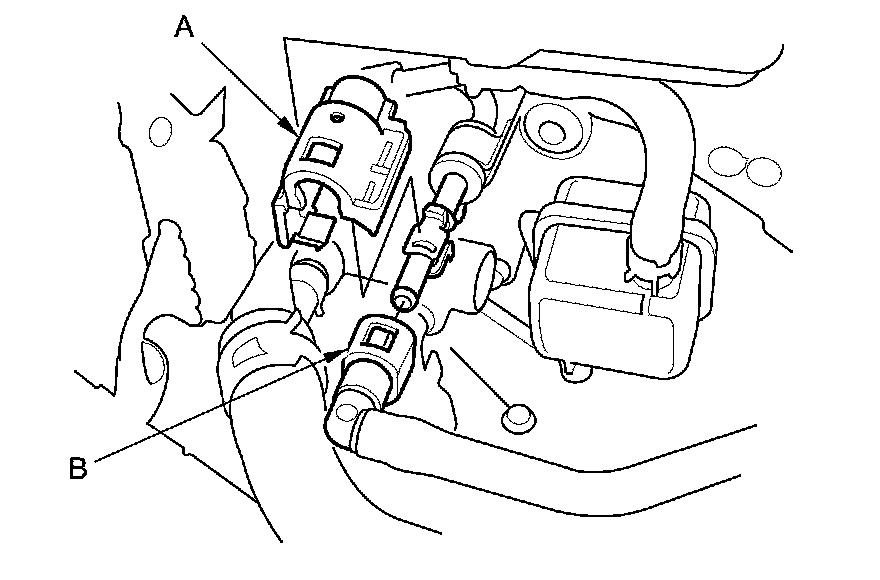 A

B