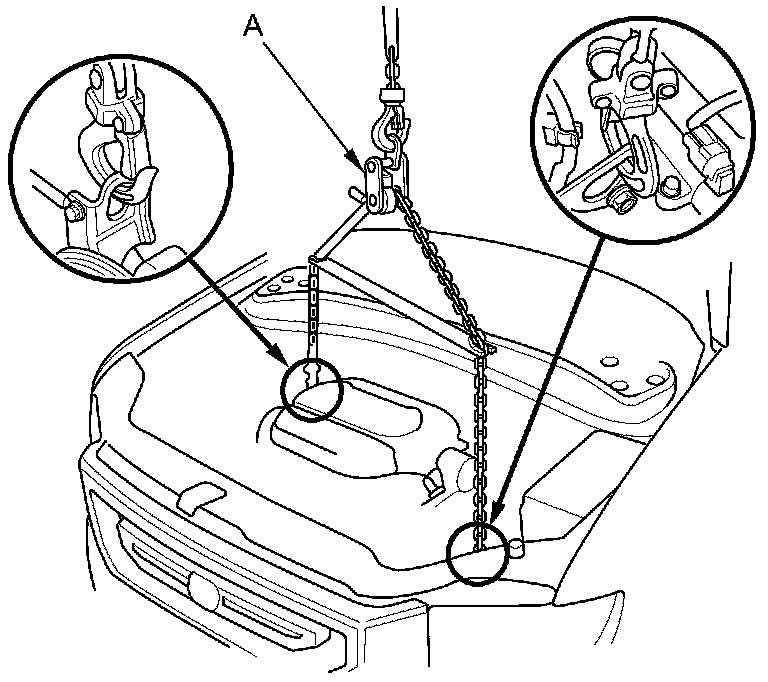 A