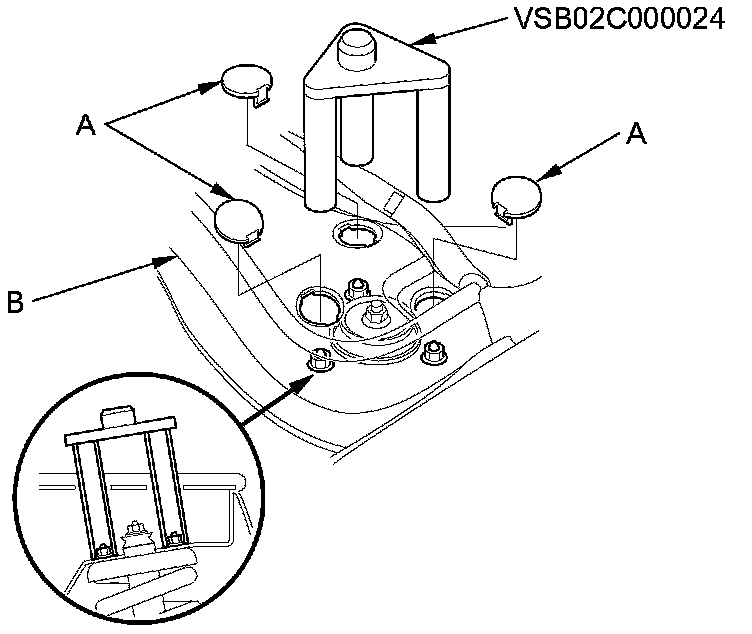 VSB02C000024

A

A

B