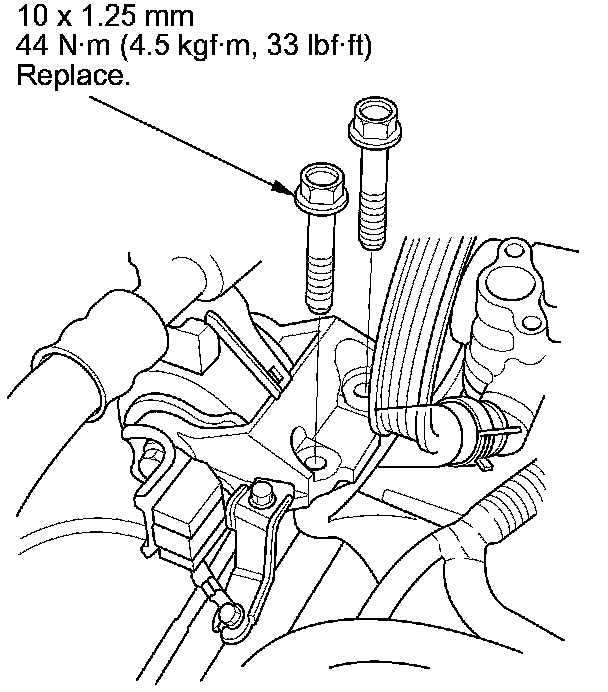 10 x 1.25 mm
44 N·m (4.5 kgf·m, 33 lbf·ft)
Replace.