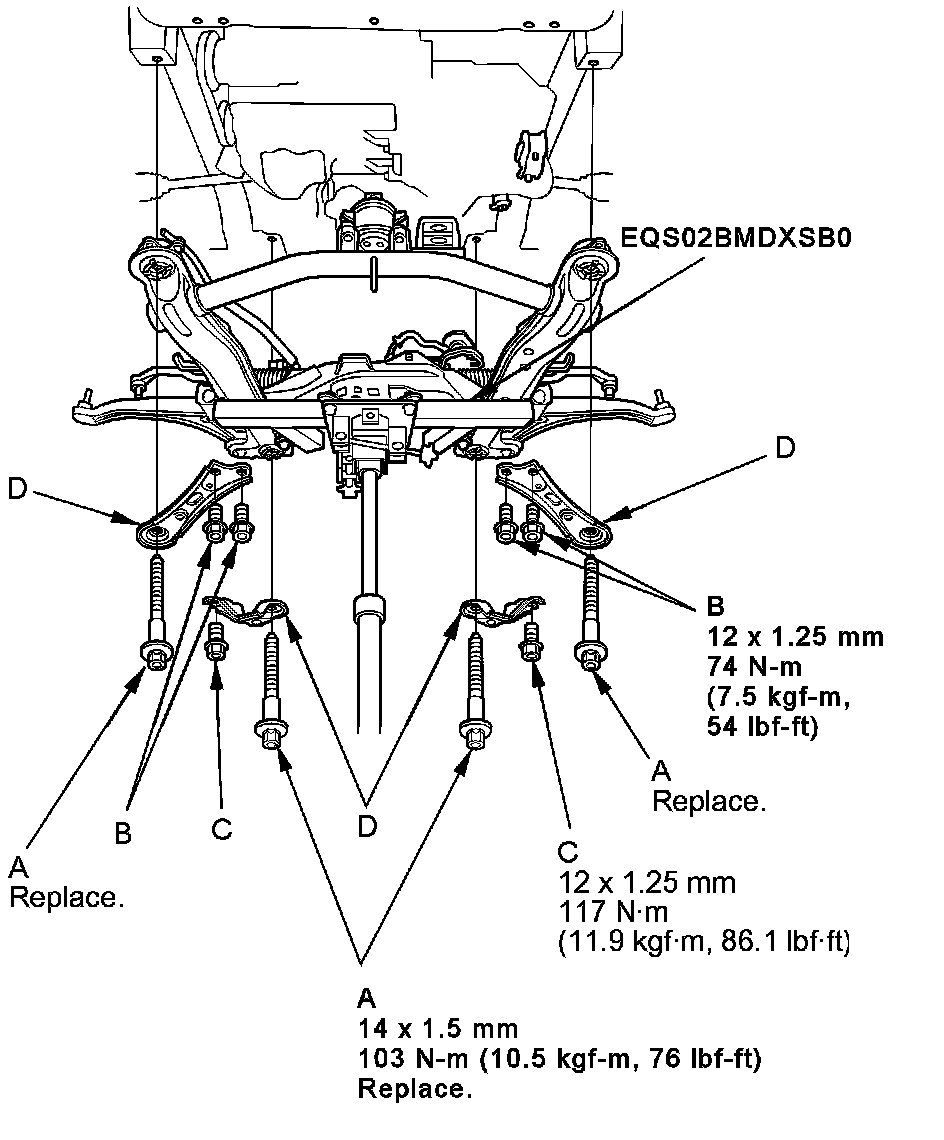 EQS02BMDXSB0

D

D

B
12 x 1.25 mm
74 N-m
(7.5 kgf-m,
54 lbf-ft)

A
Replace.

B

C

D

C
12 x 1.25 mm
117 N·m
(11.9 kgf·m, 86.1 lbf·ft)

A
Replace.

A
14 x 1.5 mm
103 N-m (10.5 kgf-m, 76 lbf-ft)
Replace.