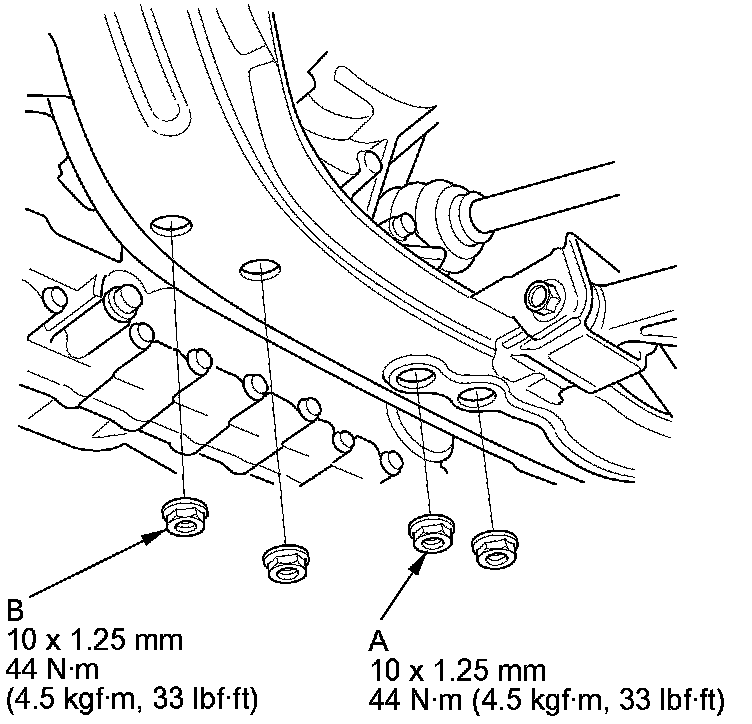 B
10 x 1.25 mm
44 N·m
(4.5 kgf·m, 33 lbf·ft)

A
10 x 1.25 mm
44 N·m (4.5 kgf·m, 33 lbf·ft)