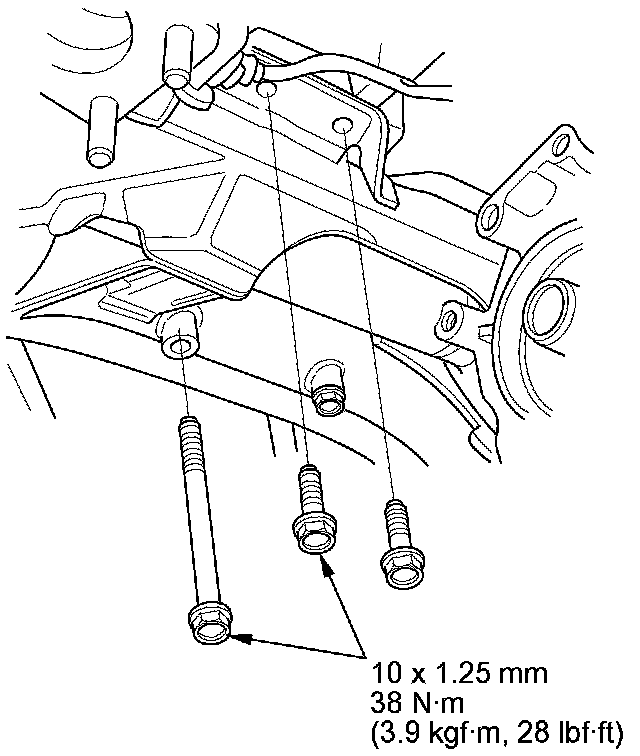 10 x 1.25 mm
38 N·m
(3.9 kgf·m, 28 lbf·ft)