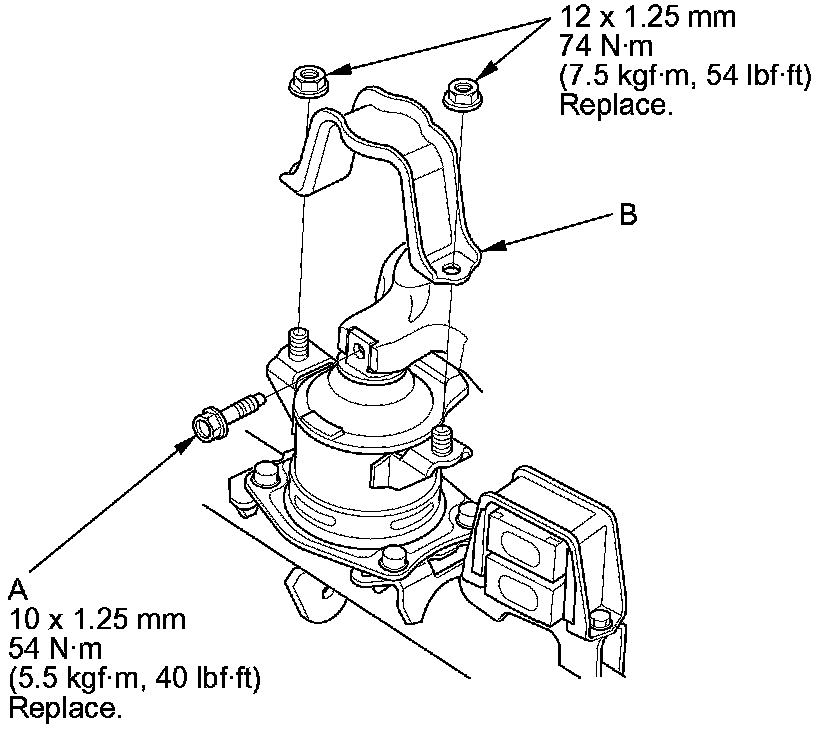 12 x 1.25 mm
74 N·m
(7.5 kgf·m, 54 lbf·ft)
Replace.

B

A
10 x 1.25 mm
54 N·m
(5.5 kgf·m, 40 lbf·ft)
Replace.