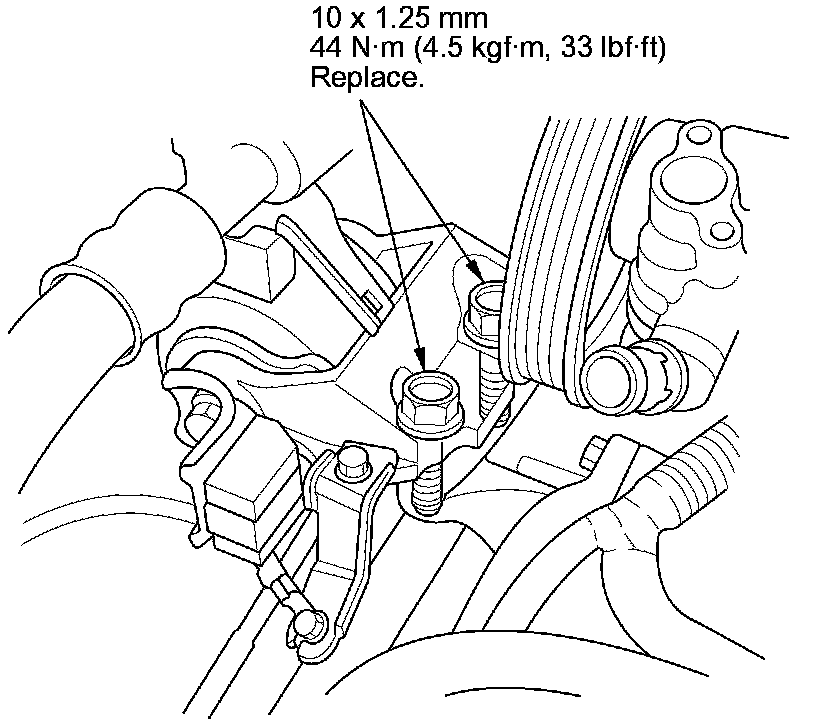 10 x 1.25 mm
44 N·m (4.5 kgf·m, 33 lbf·ft)
Replace.