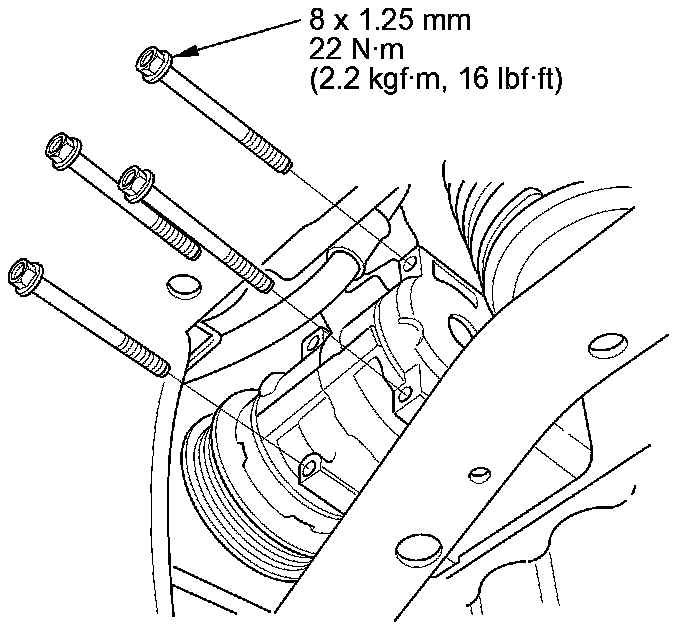 8 x 1.25 mm
22 N·m
(2.2 kgf·m, 16 lbf·ft)