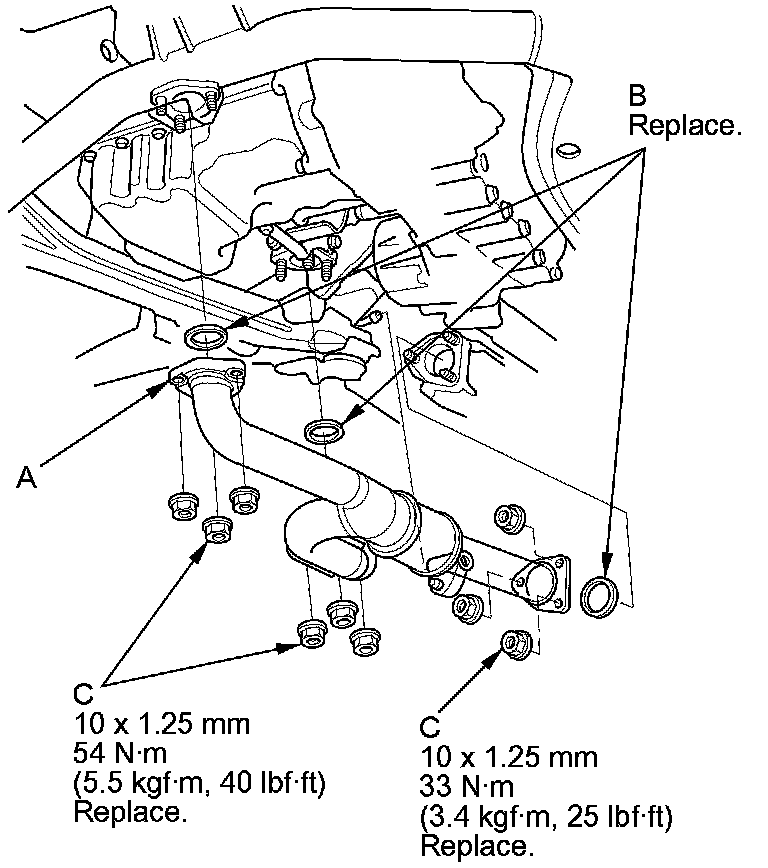 B
Replace.

A

C
10 x 1.25 mm
54 N·m
(5.5 kgf·m, 40 lbf·ft)
Replace.

C
10 x 1.25 mm
33 N·m
(3.4 kgf·m, 25 lbf·ft)
Replace.