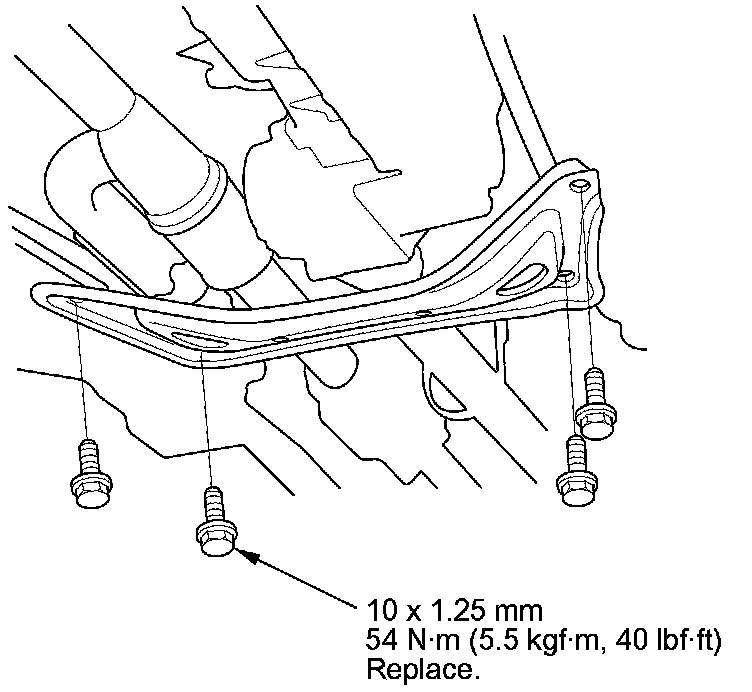 10 x 1.25 mm
54 N·m (5.5 kgf·m, 40 lbf·ft)
Replace.