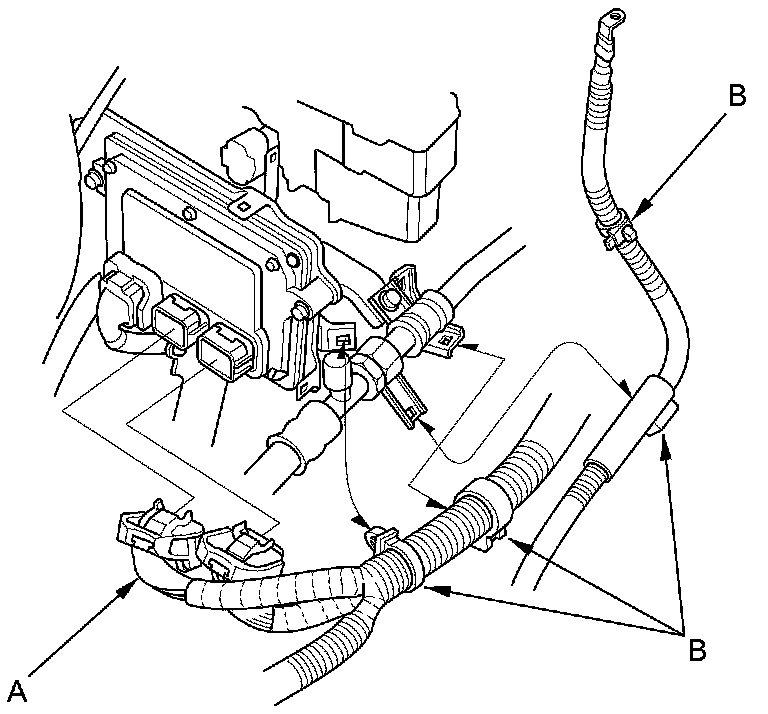 B
B
A