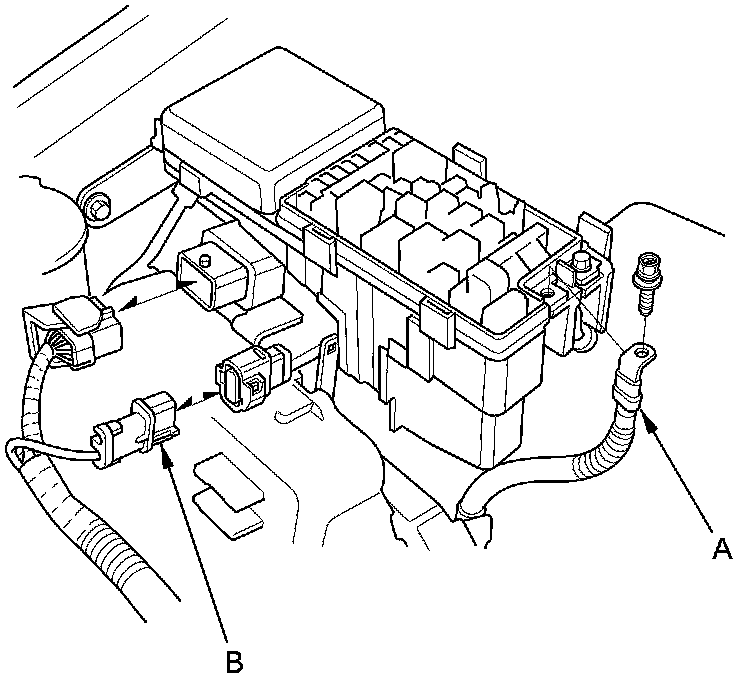 A

B