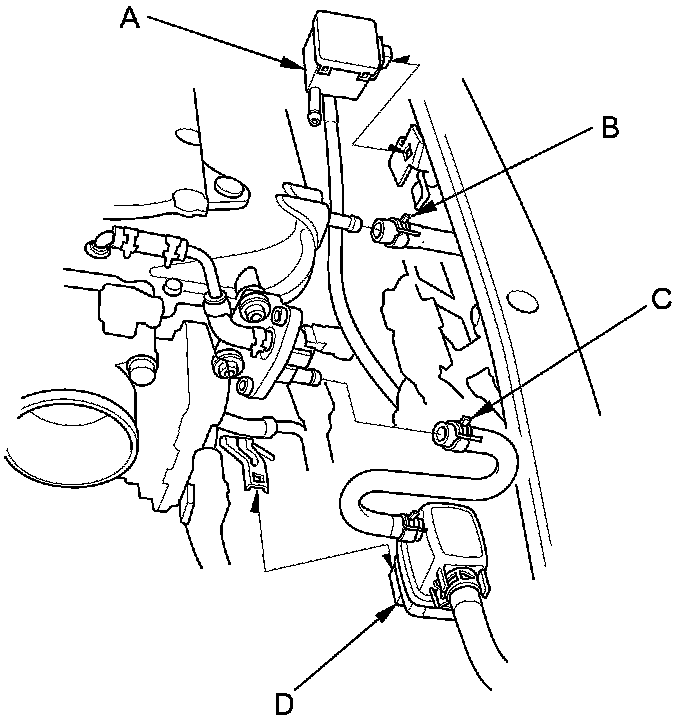 A
B
C
D