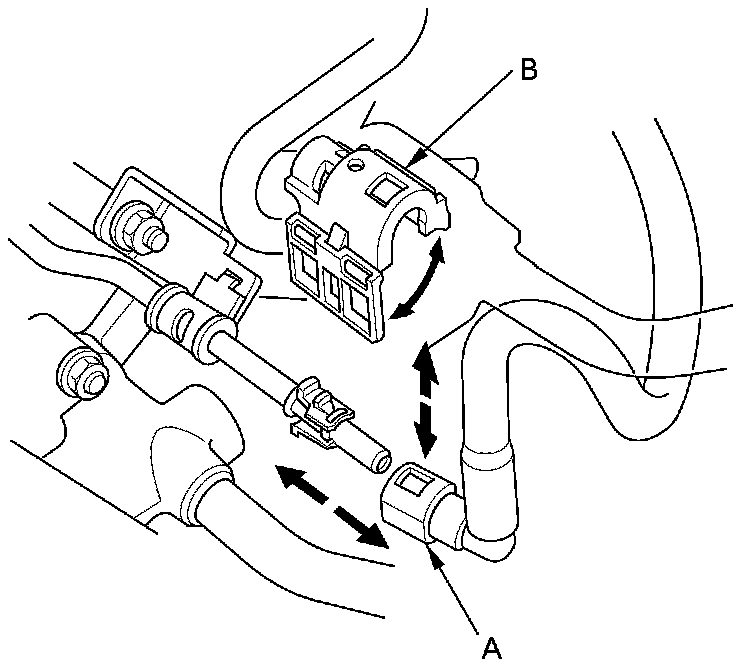 B

A