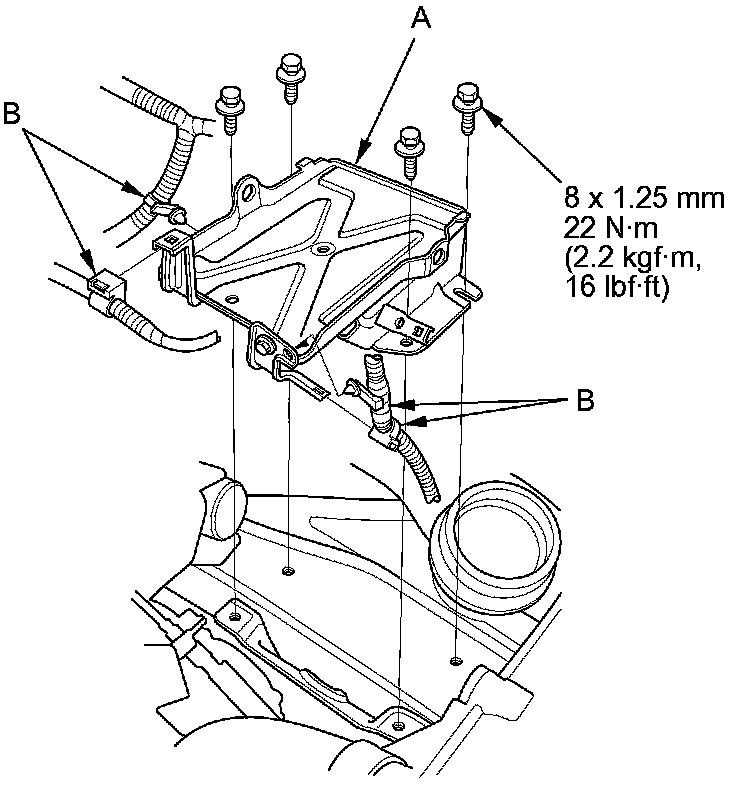 A

B

8 x 1.25 mm
22 N·m
(2.2 kgf·m,
16 lbf·ft)

B