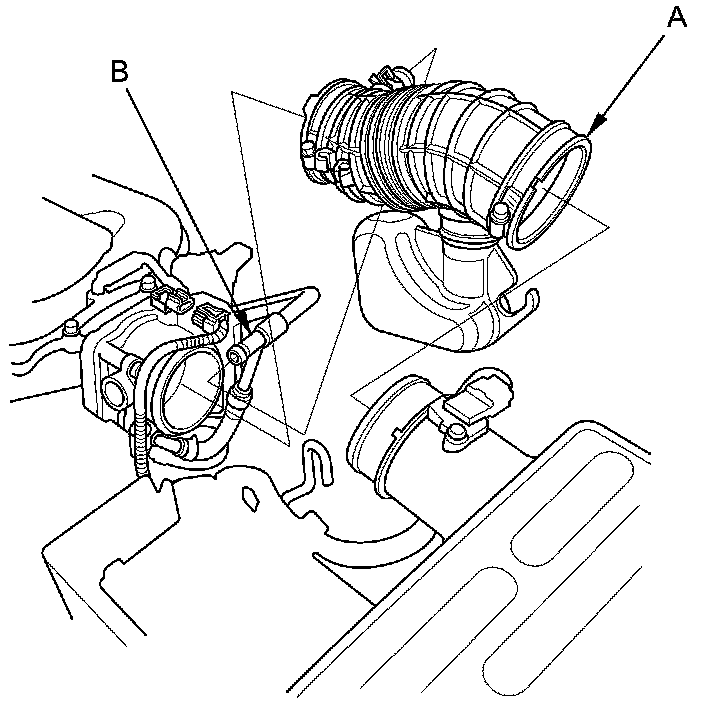 B

A