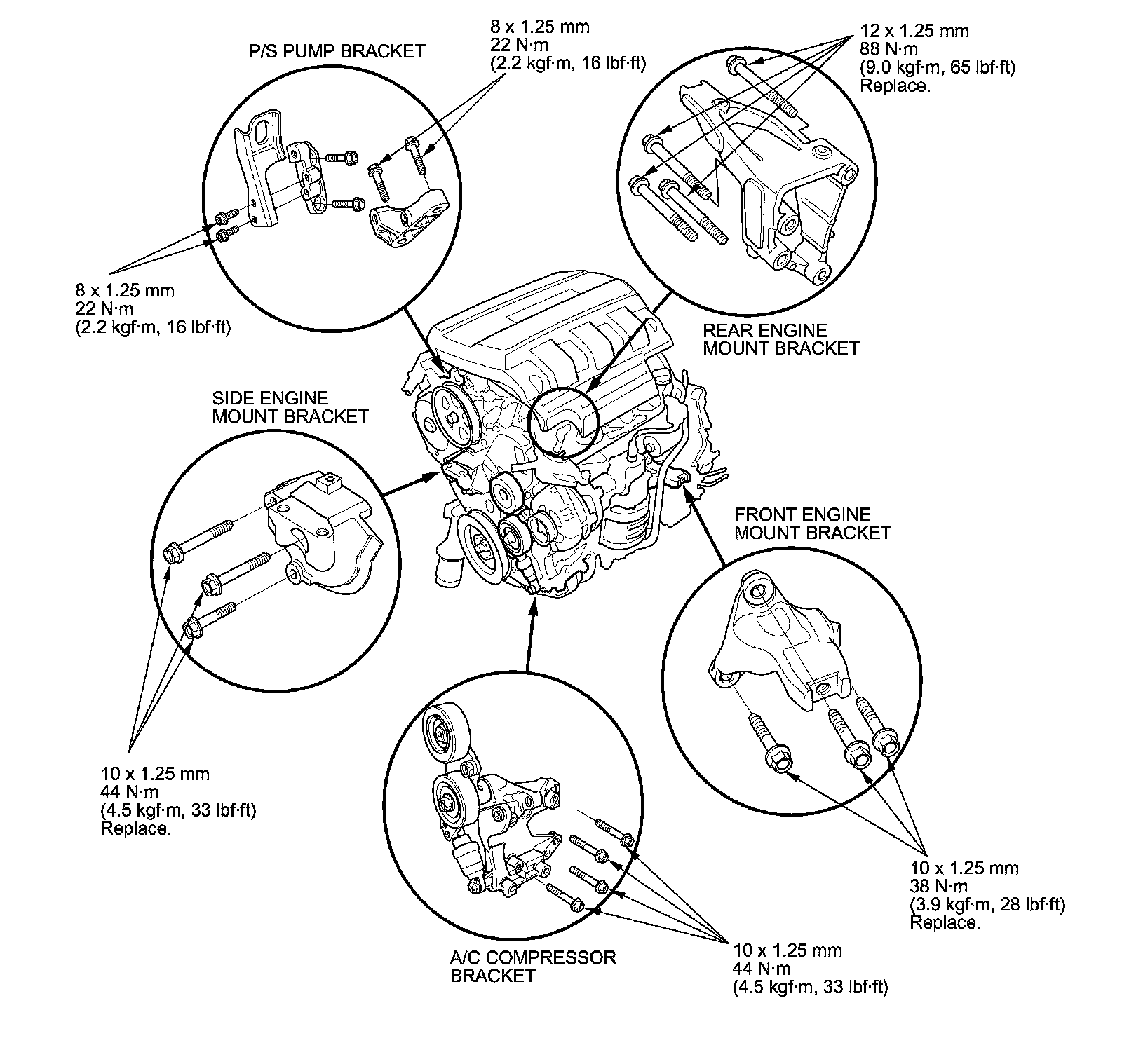 P/S PUMP BRACKET

8 x 1.25 mm
22 N·m
(2.2 kgf·m, 16 lbf·ft)

12 x 1.25 mm
88 N·m
(9.0 kgf·m, 65 lbf·ft)
Replace.

8 x 1.25 mm
22 N·m
(2.2 kgf·m, 16 lbf·ft)

REAR ENGINE
MOUNT BRACKET

SIDE ENGINE
MOUNT BRACKET

FRONT ENGINE
MOUNT BRACKET

10 x 1.25 mm
44 N·m
(4.5 kgf·m, 33 lbf·ft)
Replace.

10 x 1.25 mm
38 N·m
(3.9 kgf·m, 28 lbf·ft)
Replace.

A/C COMPRESSOR
BRACKET

10 x 1.25 mm
44 N·m
(4.5 kgf·m, 33 lbf·ft)