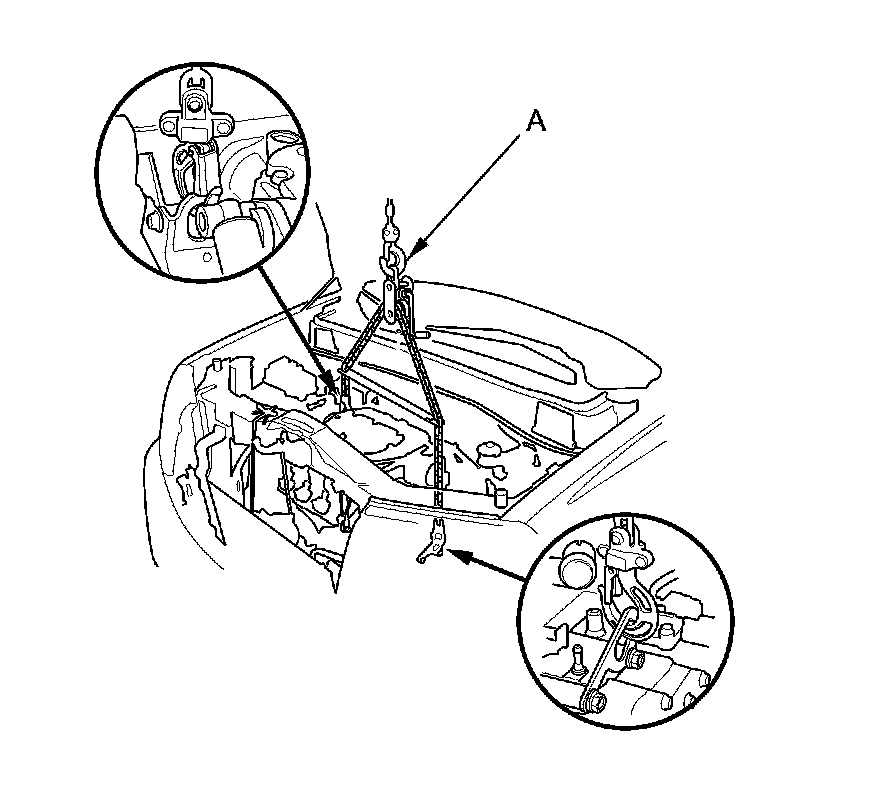 A