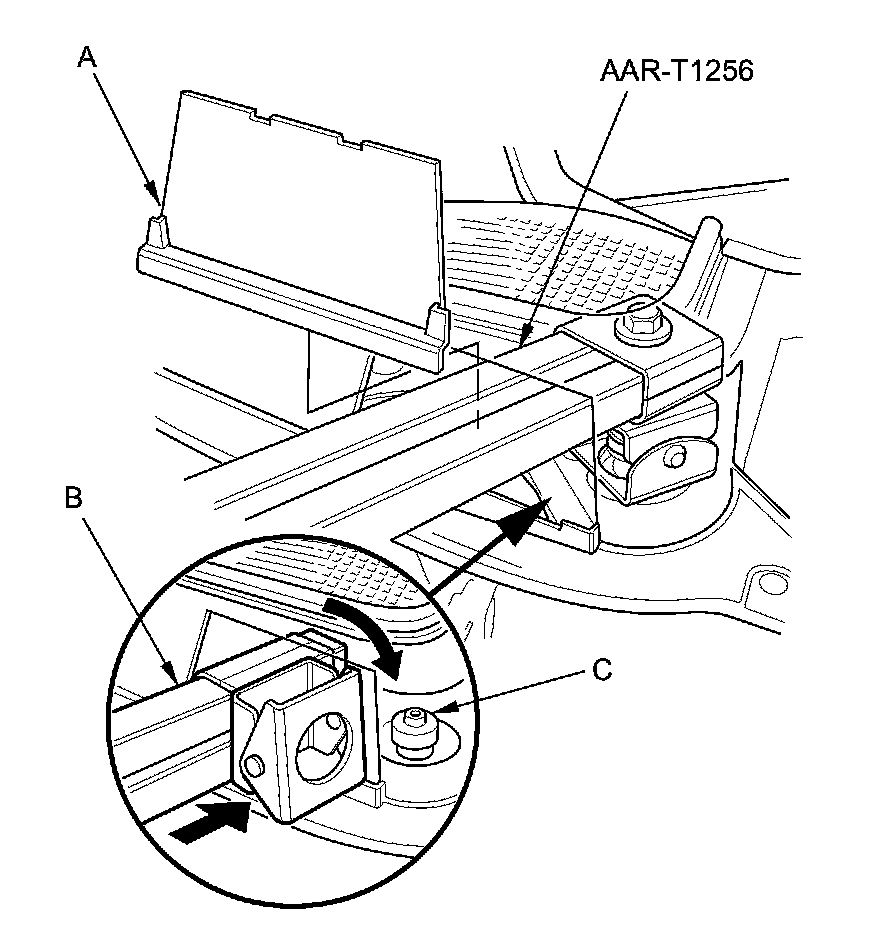 A
AAR-T1256
B
C