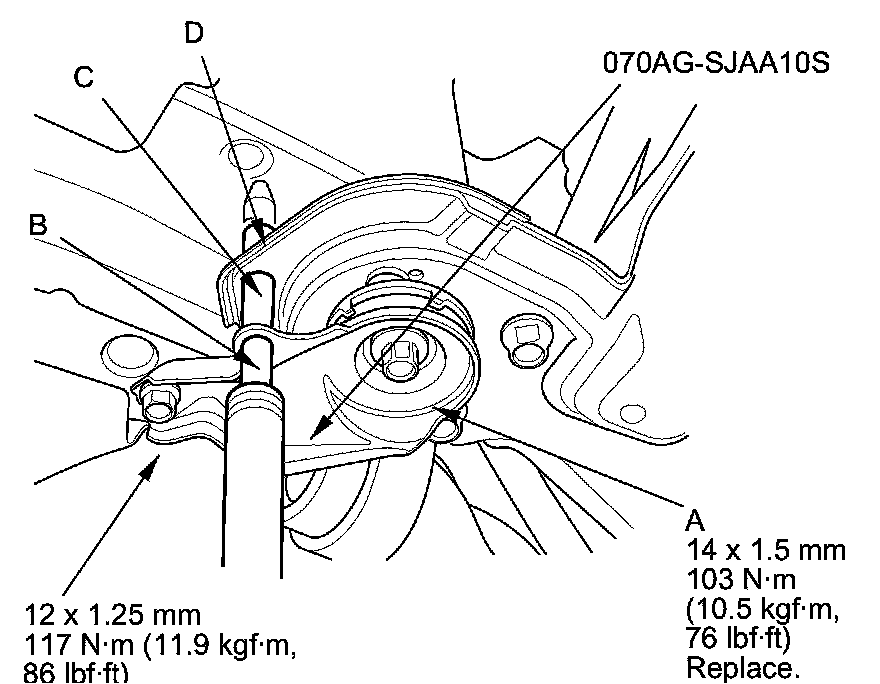 D

C

070AG-SJAA10S

B

A
14 x 1.5 mm
103 N·m
(10.5 kgf·m,
76 lbf·ft)
Replace.

12 x 1.25 mm
117 N·m (11.9 kgf·m,
86 lbf·ft)