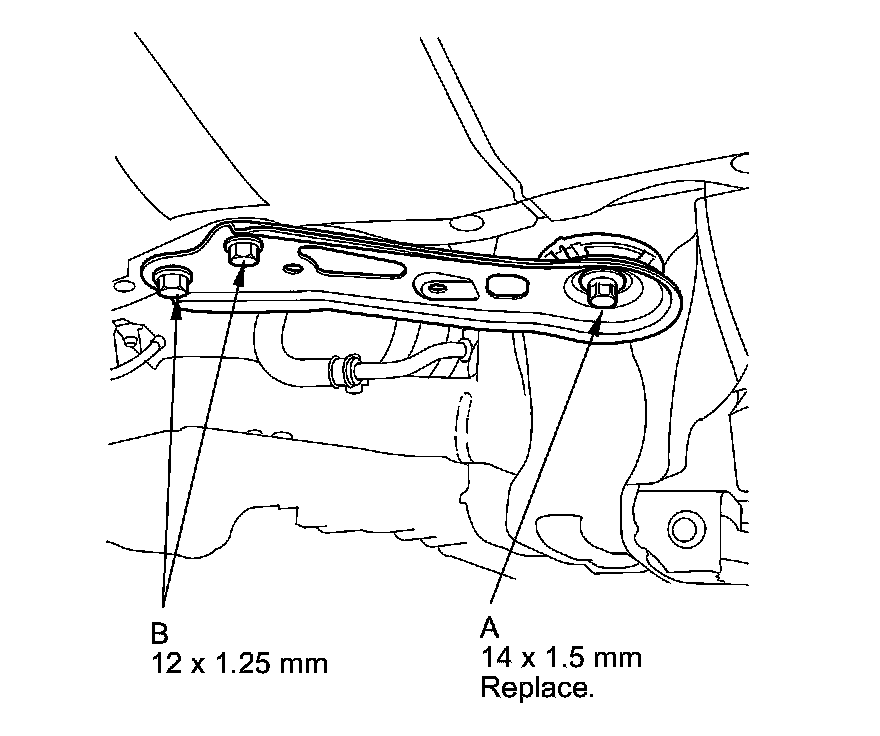 B
12 x 1.25 mm

A
14 x 1.5 mm
Replace.