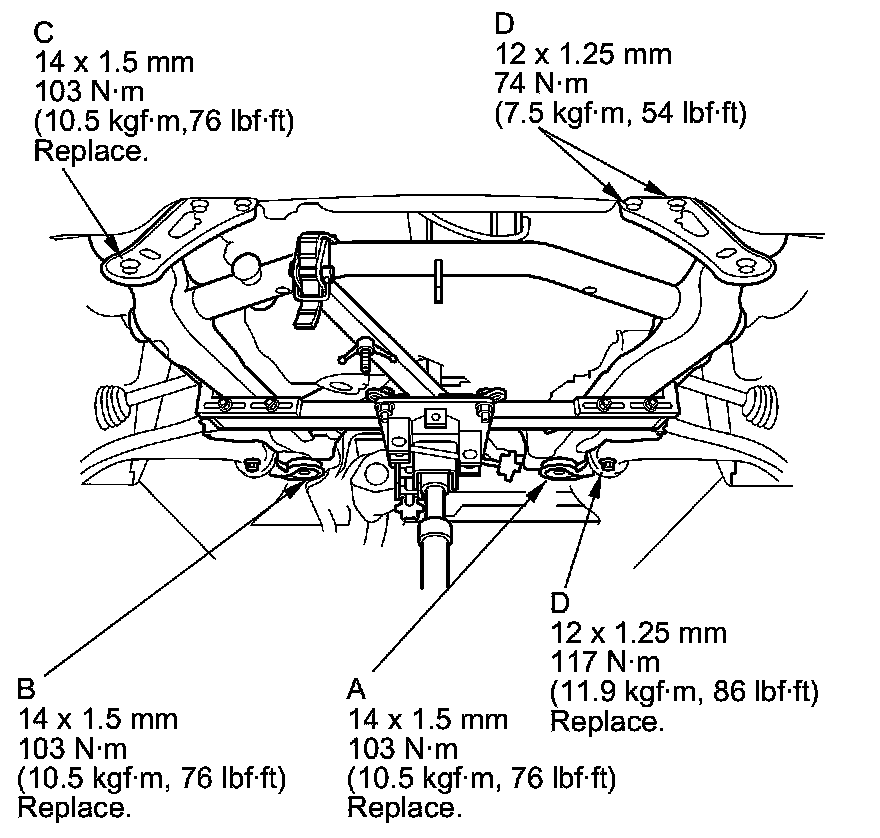 C
14 x 1.5 mm
103 N·m
(10.5 kgf·m,76 lbf·ft)
Replace.

D
12 x 1.25 mm
74 N·m
(7.5 kgf·m, 54 lbf·ft)

D
12 x 1.25 mm
117 N·m
(11.9 kgf·m, 86 lbf·ft)
Replace.

B
14 x 1.5 mm
103 N·m
(10.5 kgf·m, 76 lbf·ft)
Replace.

A
14 x 1.5 mm
103 N·m
(10.5 kgf·m, 76 lbf·ft)
Replace.