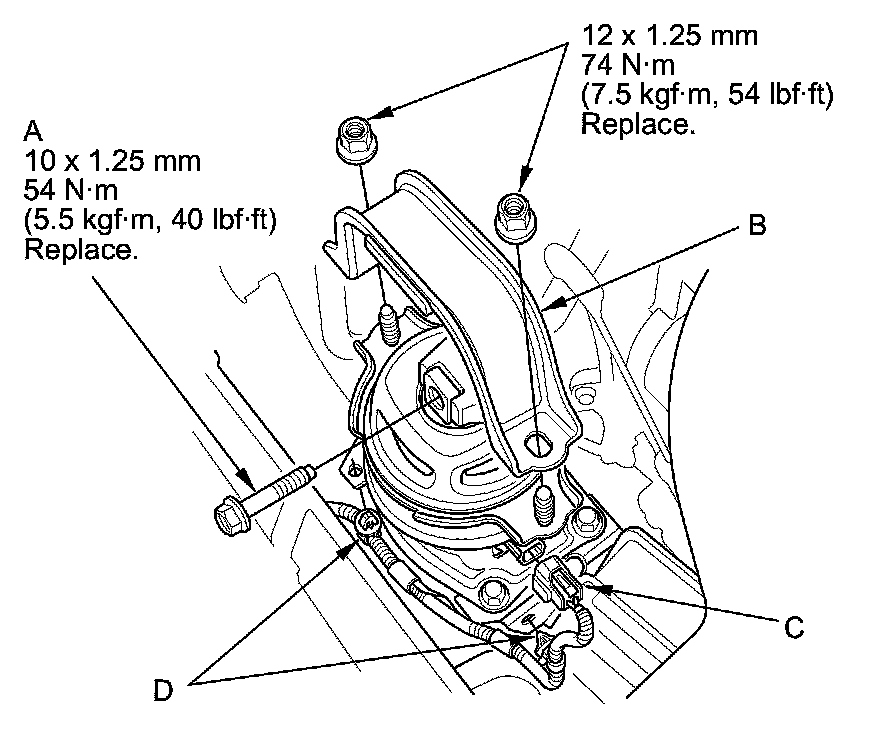 12 x 1.25 mm
74 N·m
(7.5 kgf·m, 54 lbf·ft)
Replace.

A
10 x 1.25 mm
54 N·m
(5.5 kgf·m, 40 lbf·ft)
Replace.

B

C

D