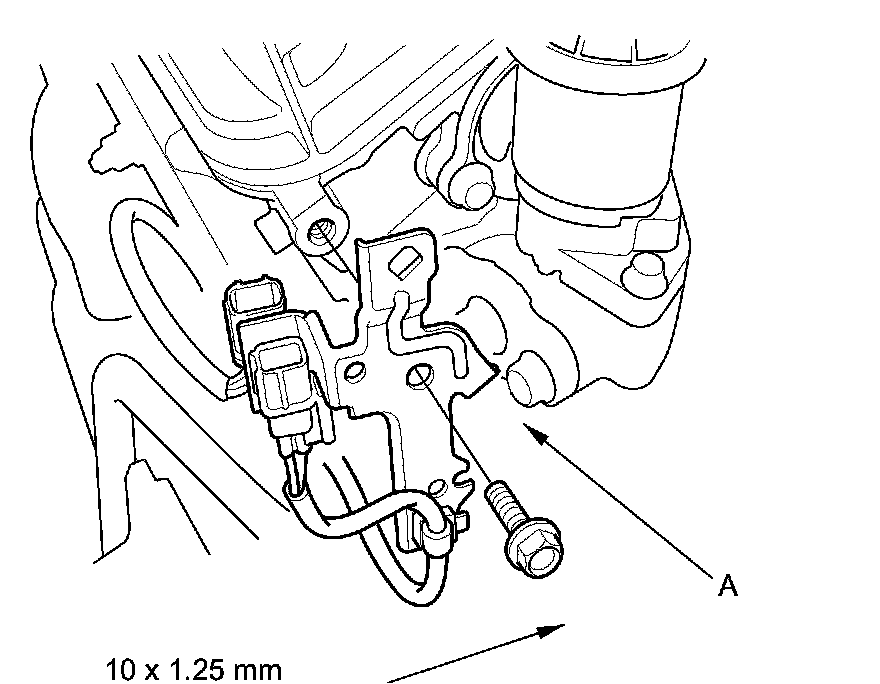 A

10 x 1.25 mm