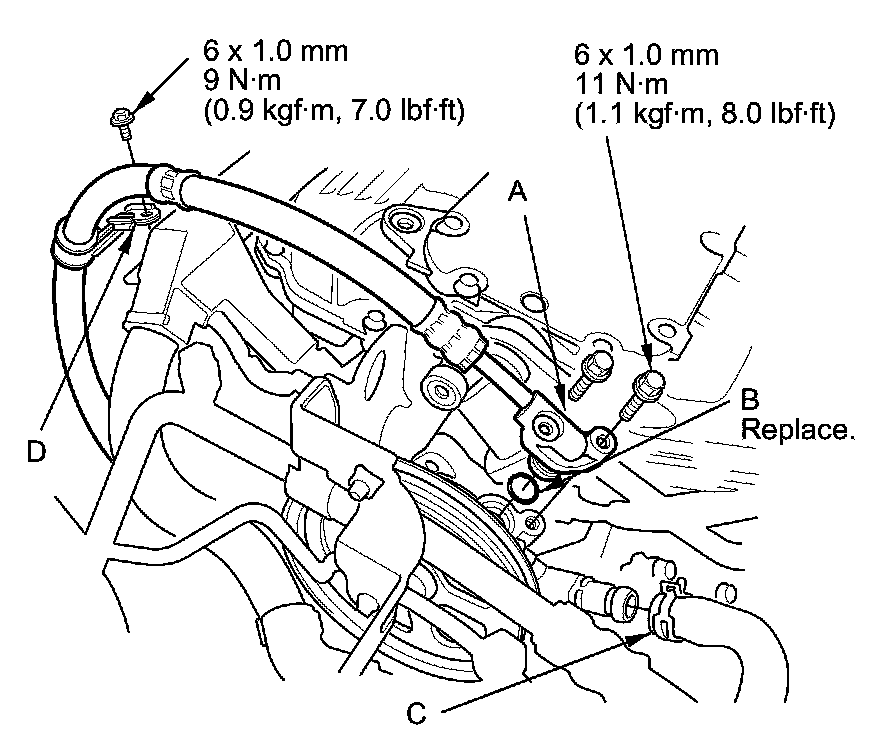 6 x 1.0 mm
9 N·m
(0.9 kgf·m, 7.0 lbf·ft)

6 x 1.0 mm
11 N·m
(1.1 kgf·m, 8.0 lbf·ft)

A

B
Replace.

D

C