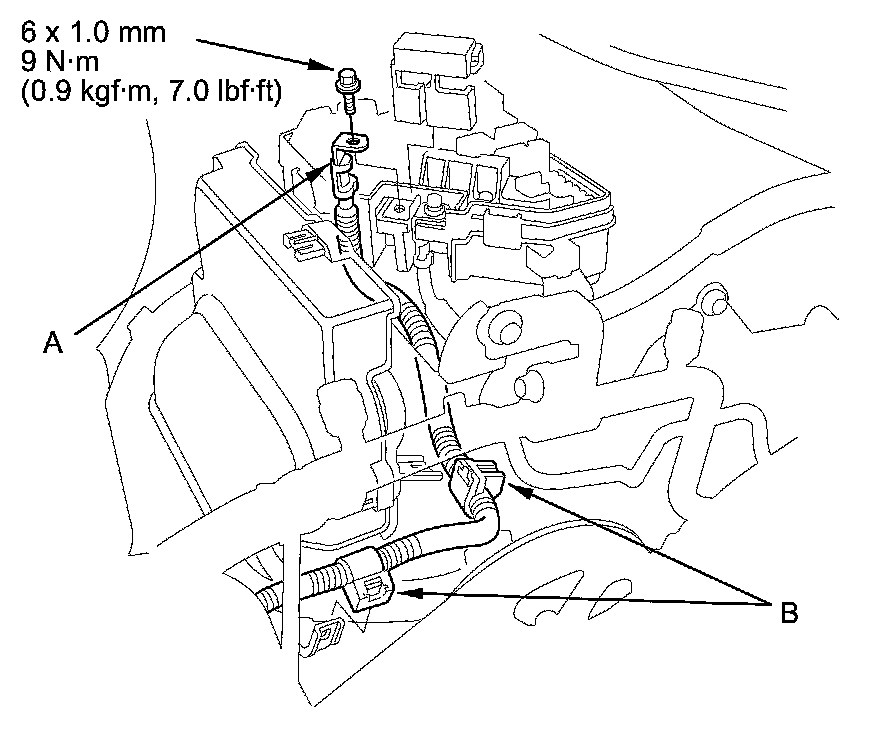 6 x 1.0 mm
9 N·m
(0.9 kgf·m, 7.0 lbf·ft)

A

B