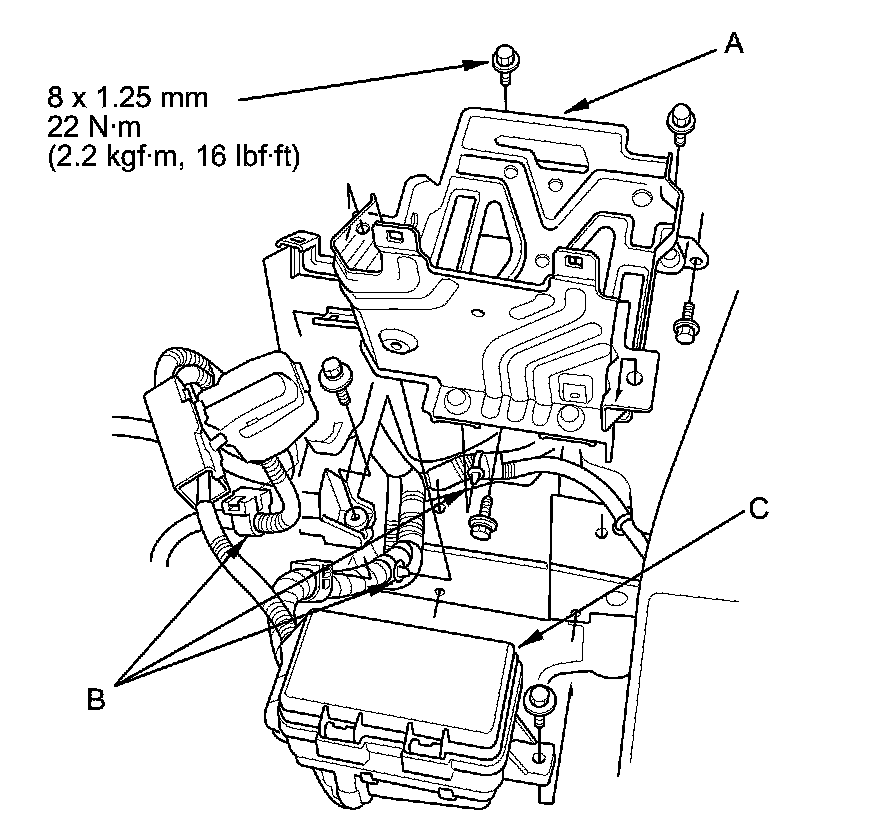 8 x 1.25 mm
22 N·m
(2.2 kgf·m, 16 lbf·ft)

A

C

B