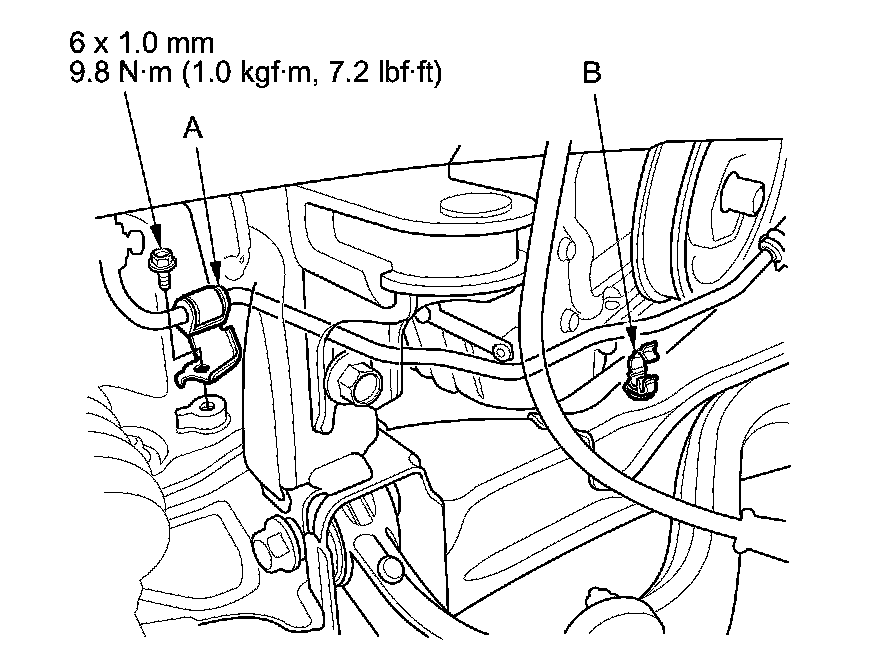 6 x 1.0 mm
9.8 N·m (1.0 kgf·m, 7.2 lbf·ft)

A

B